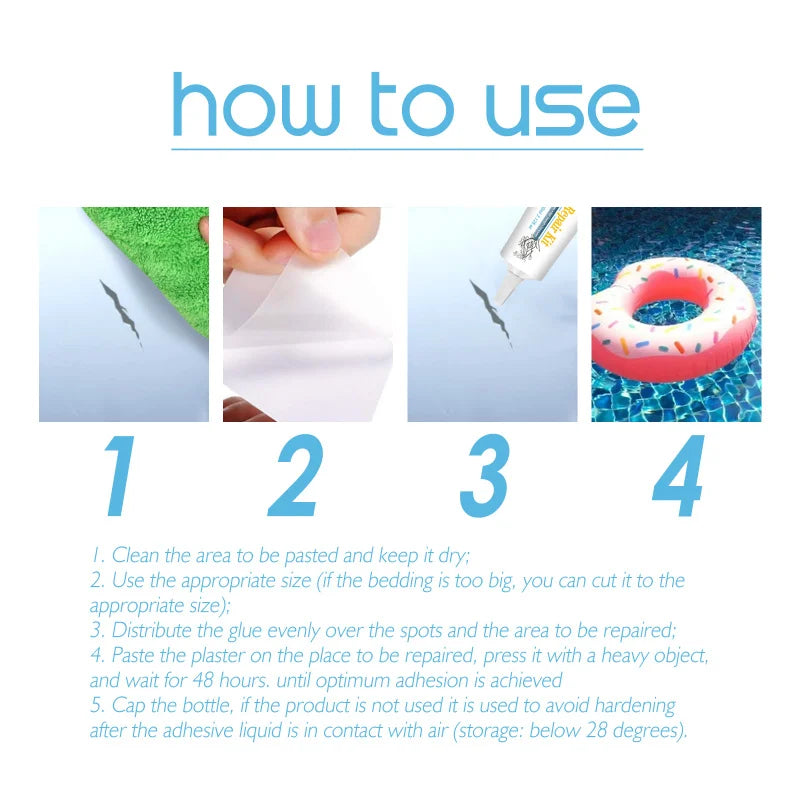 how to use

Repair Kit

1

2

3

4

1. Clean the area to be pasted and keep it dry;
2. Use the appropriate size (if the bedding is too big, you can cut it to the appropriate size);
3. Distribute the glue evenly over the spots and the area to be repaired;
4. Paste the plaster on the place to be repaired, press it with a heavy object, and wait for 48 hours. until optimum adhesion is achieved
5. Cap the bottle, if the product is not used it is used to avoid hardening after the adhesive liquid is in contact with air (storage: below 28 degrees).